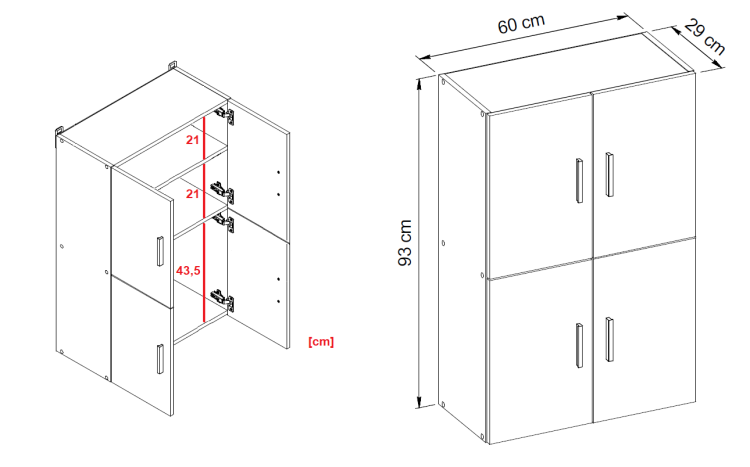 21
21
43,5
[cm]
60 cm
29 cm
93 cm